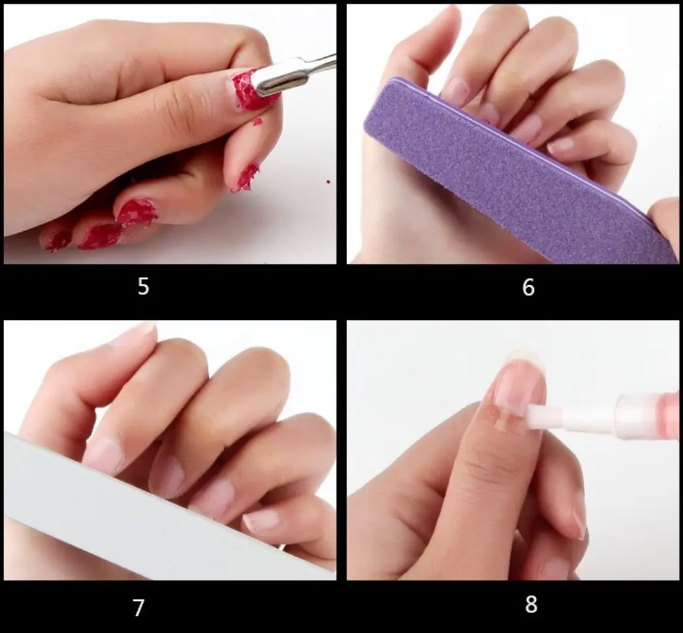 5

6

7

8